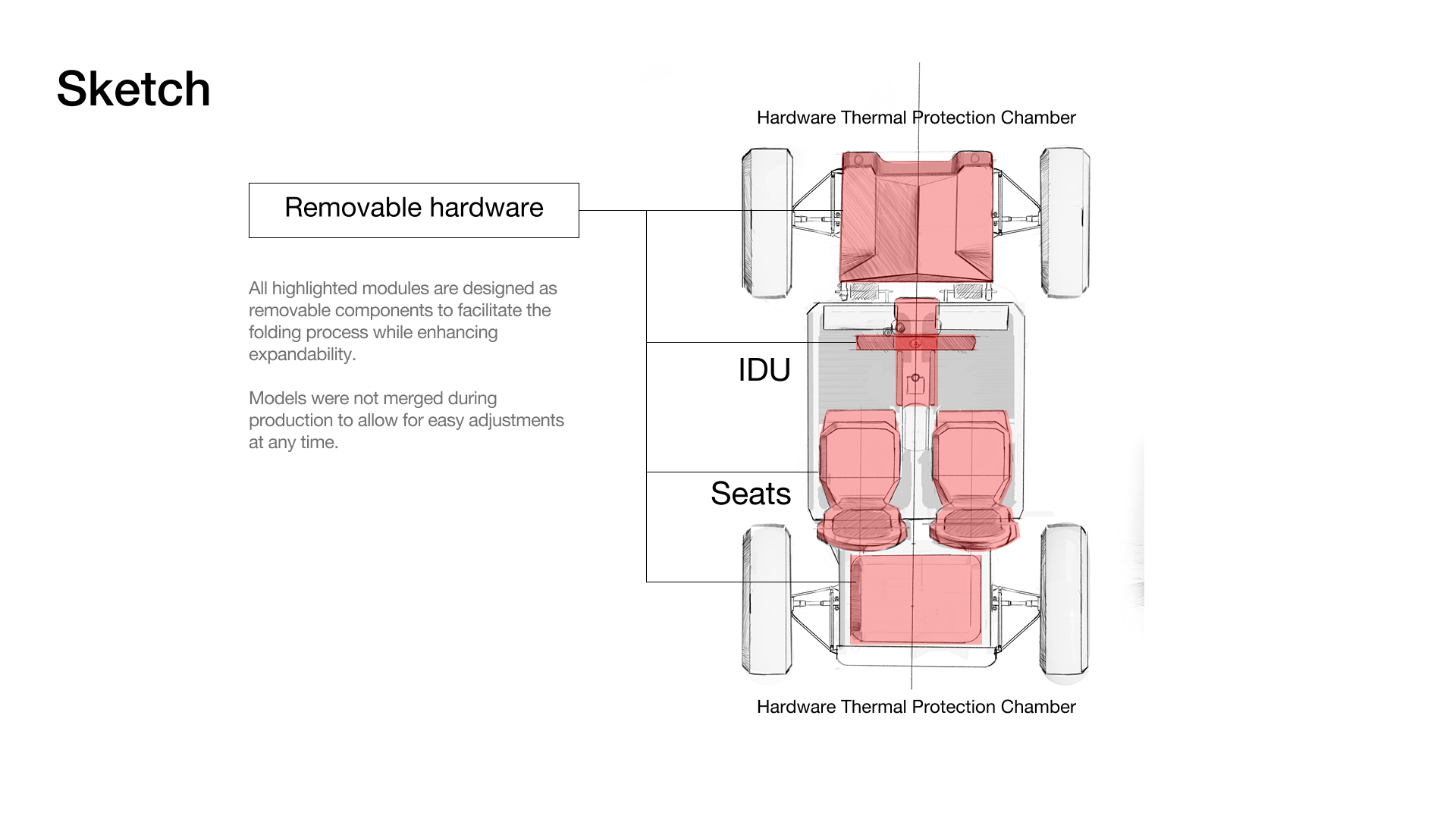 Sketch

Removable hardware

All highlighted modules are designed as removable components to facilitate the folding process while enhancing expandability.

Models were not merged during production to allow for easy adjustments at any time.

Hardware Thermal Protection Chamber

IDU

Seats

Hardware Thermal Protection Chamber